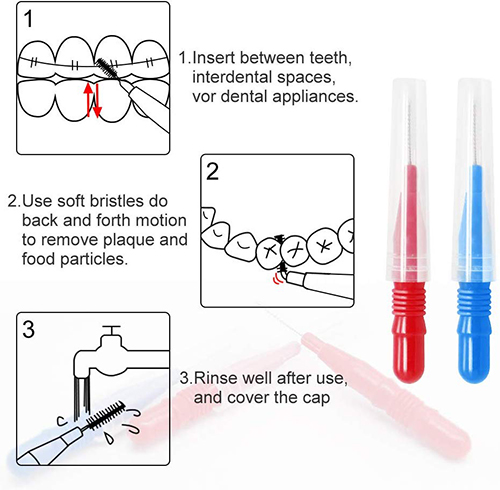 1

1.Insert between teeth, interdental spaces, vor dental appliances.

2

2.Use soft bristles do back and forth motion to remove plaque and food particles.

3

3.Rinse well after use, and cover the cap